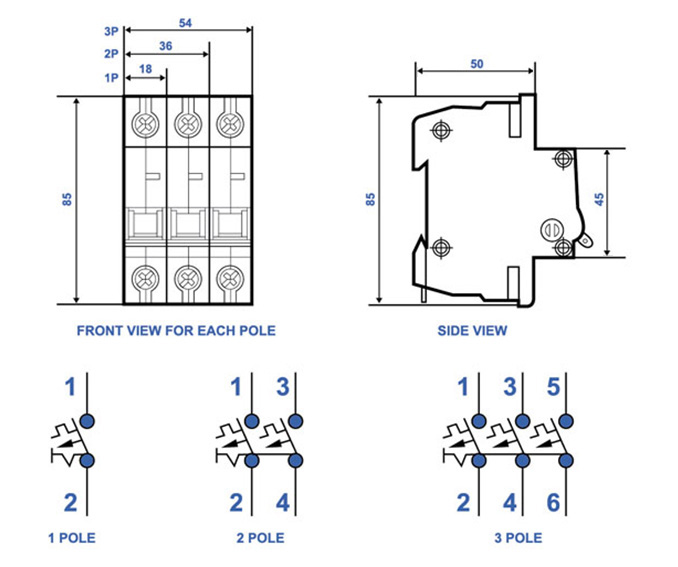 3P
54
2P
36
1P
18
85
FRONT VIEW FOR EACH POLE

50
85
45
SIDE VIEW

1
2
1 POLE

1
3
2
4
2 POLE

1
3
5
2
4
6
3 POLE